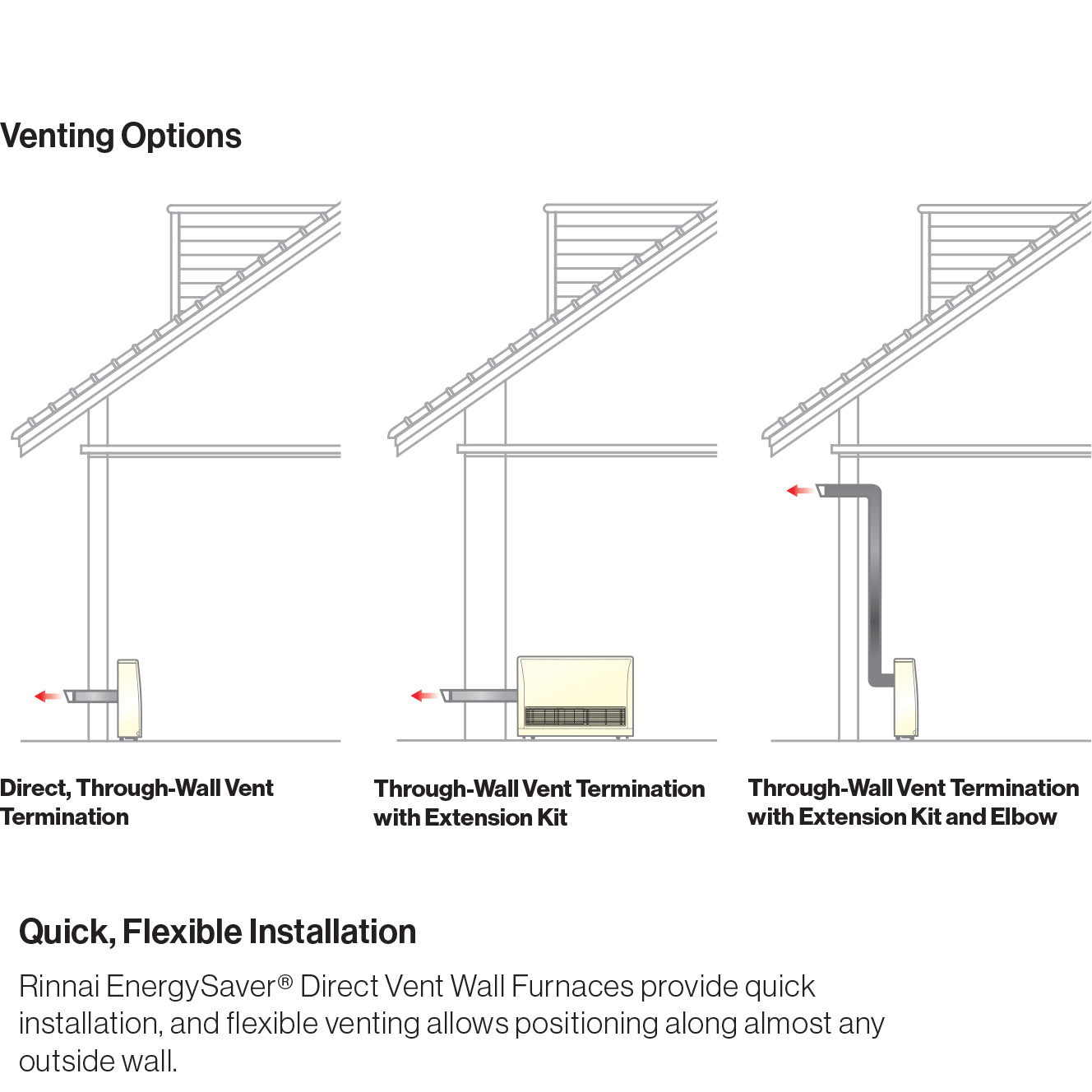 Venting Options

Direct, Through-Wall Vent Termination

Through-Wall Vent Termination with Extension Kit

Through-Wall Vent Termination with Extension Kit and Elbow

Quick, Flexible Installation

Rinnai EnergySaver® Direct Vent Wall Furnaces provide quick installation, and flexible venting allows positioning along almost any outside wall.